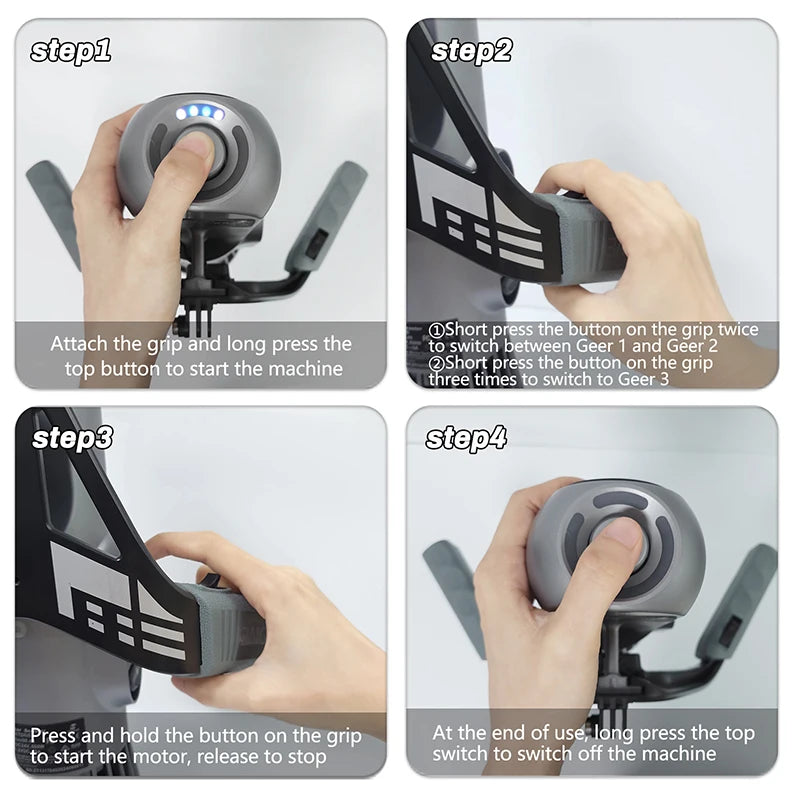 step1

Attach the grip and long press the top button to start the machine

step2

①Short press the button on the grip twice to switch between Geer 1 and Geer 2
②Short press the button on the grip three times to switch to Geer 3

step3

Press and hold the button on the grip to start the motor, release to stop

step4

At the end of use, long press the top switch to switch off the machine