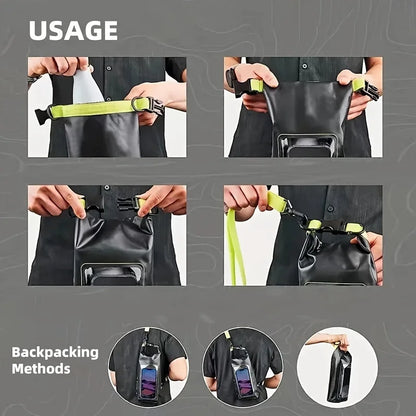 USAGE

Backpacking Methods